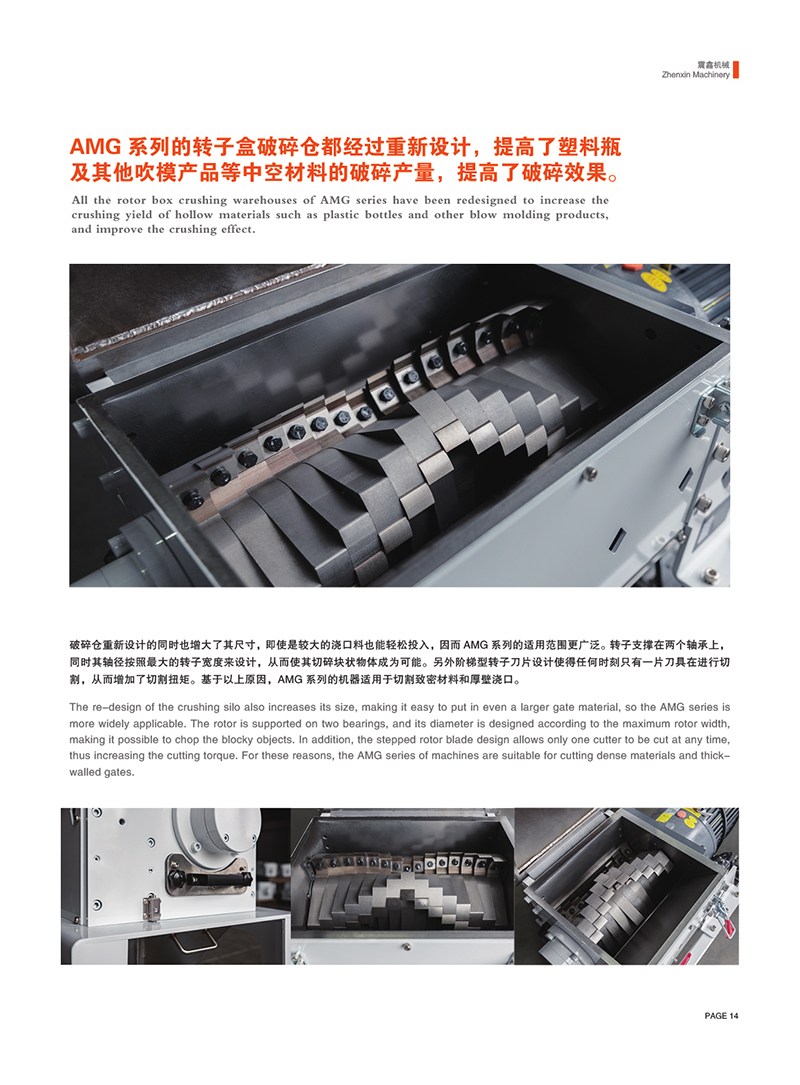 震鑫机械
Zhenxin Machinery

AMG 系列的转子盒破碎仓都经过重新设计，提高了塑料瓶及其他吹模产品等中空材料的破碎产量，提高了破碎效果。

All the rotor box crushing warehouses of AMG series have been redesigned to increase the crushing yield of hollow materials such as plastic bottles and other blow molding products, and improve the crushing effect.

破碎仓重新设计的同时也增大了其尺寸，即使是较大的浇口料也能轻松投入，因而 AMG 系列的适用范围更广泛。转子支撑在两个轴承上，同时其轴径按照最大的转子宽度来设计，从而使其切碎块状物体成为可能。另外阶梯型转子刀片设计使得任何时刻只有一片刀具在进行切割，从而增加了切割扭矩。基于以上原因，AMG 系列的机器适用于切割致密材料和厚壁浇口。

The re-design of the crushing silo also increases its size, making it easy to put in even a larger gate material, so the AMG series is more widely applicable. The rotor is supported on two bearings, and its diameter is designed according to the maximum rotor width, making it possible to chop the blocky objects. In addition, the stepped rotor blade design allows only one cutter to be cut at any time, thus increasing the cutting torque. For these reasons, the AMG series of machines are suitable for cutting dense materials and thick-walled gates.

PAGE 14